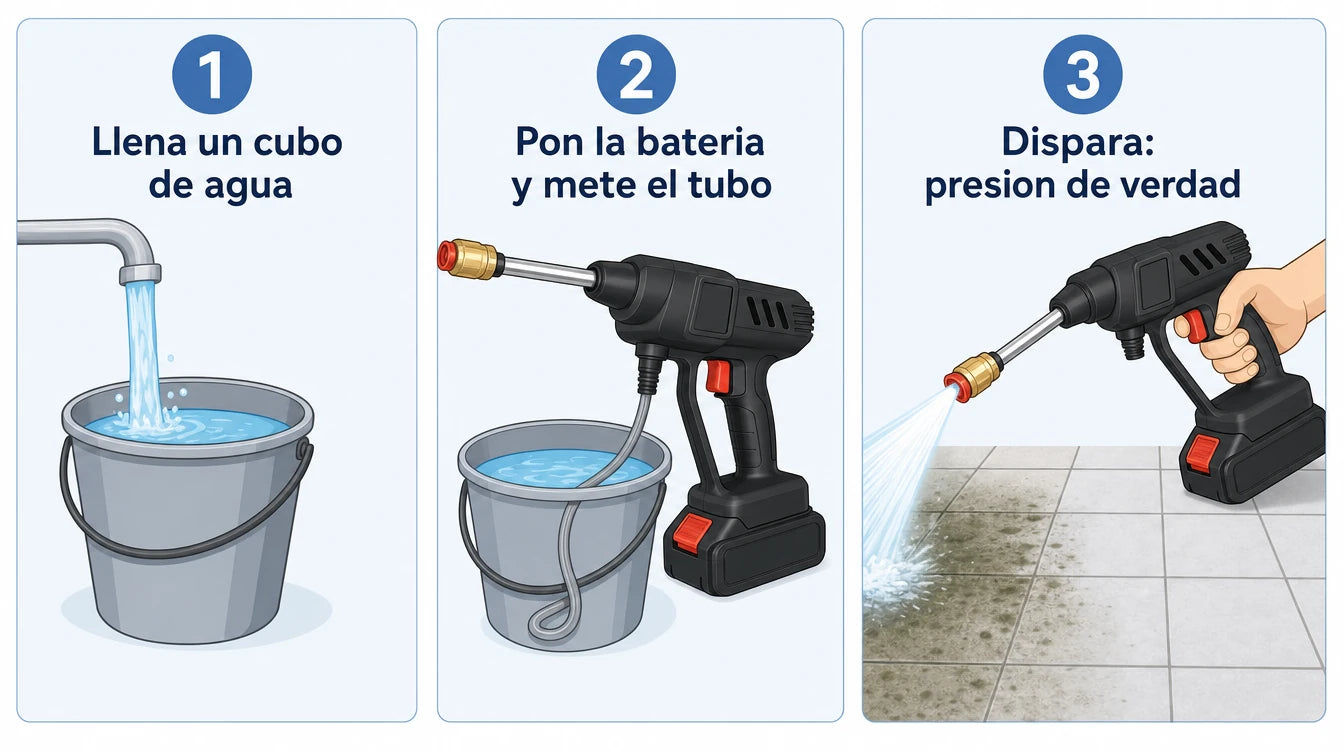 1
Llena un cubo de agua

2
Pon la bateria y mete el tubo

3
Dispara: presion de verdad