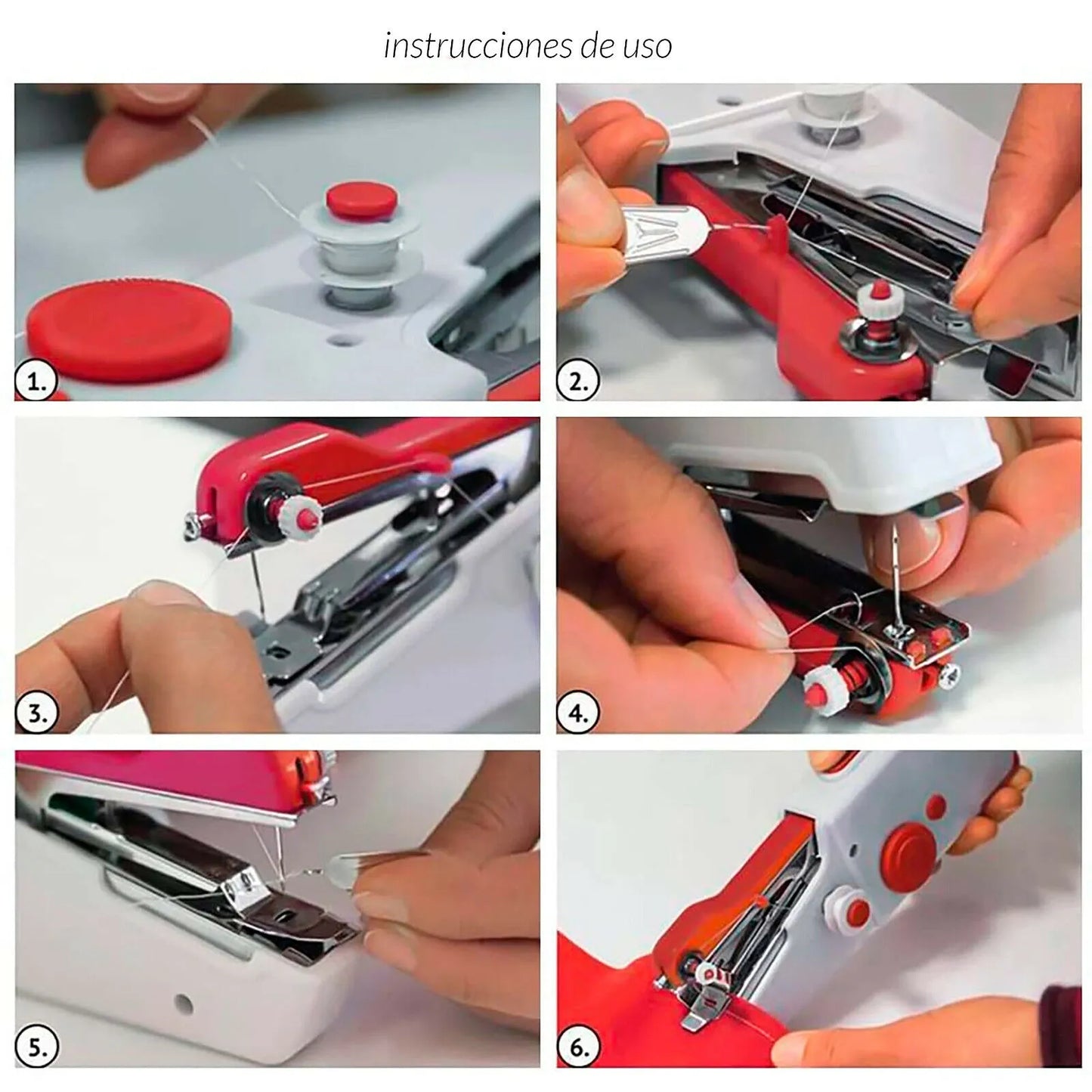 instrucciones de uso

1.

2.

3.

4.

5.

6.