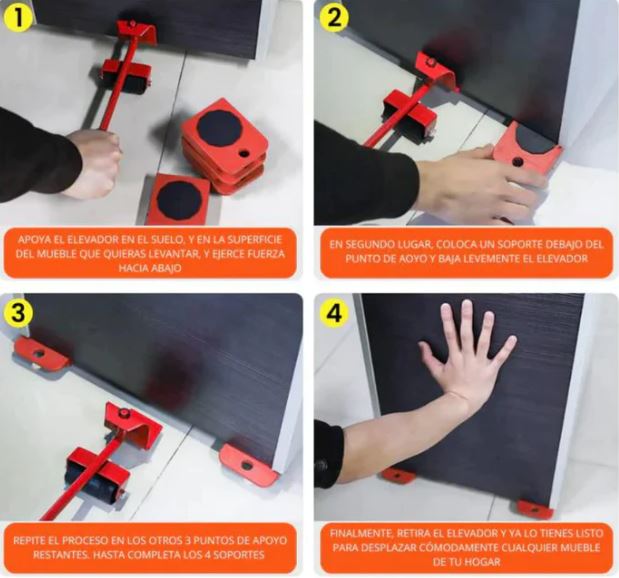 1

APOYA EL ELEVADOR EN EL SUELO, Y EN LA SUPERFICIE DEL MUEBLE QUE QUIERAS LEVANTAR, Y EJERCE FUERZA HACIA ABAJO

2

EN SEGUNDO LUGAR, COLOCA UN SOPORTE DEBAJO DEL PUNTO DE AOYO Y BAJA LEVEMENTE EL ELEVADOR

3

REPITE EL PROCESO EN LOS OTROS 3 PUNTOS DE APOYO RESTANTES. HASTA COMPLETA LOS 4 SOPORTES

4

FINALMENTE, RETIRA EL ELEVADOR Y YA LO TIENES LISTO PARA DESPLAZAR CÓMODAMENTE CUALQUIER MUEBLE DE TU HOGAR