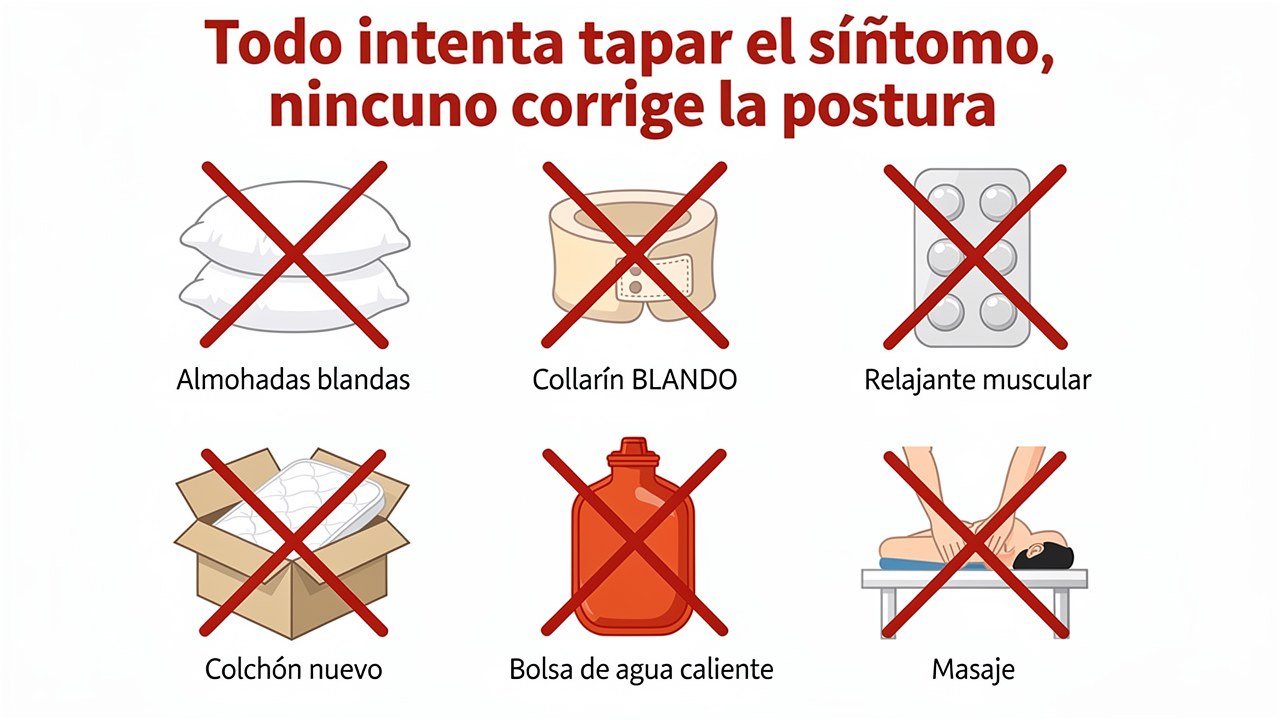 Todo intenta tapar el síñtomo, nincuno corrige la postura

Almohadas blandas

Collarín BLANDO

Relajante muscular

Colchón nuevo

Bolsa de agua caliente

Masaje