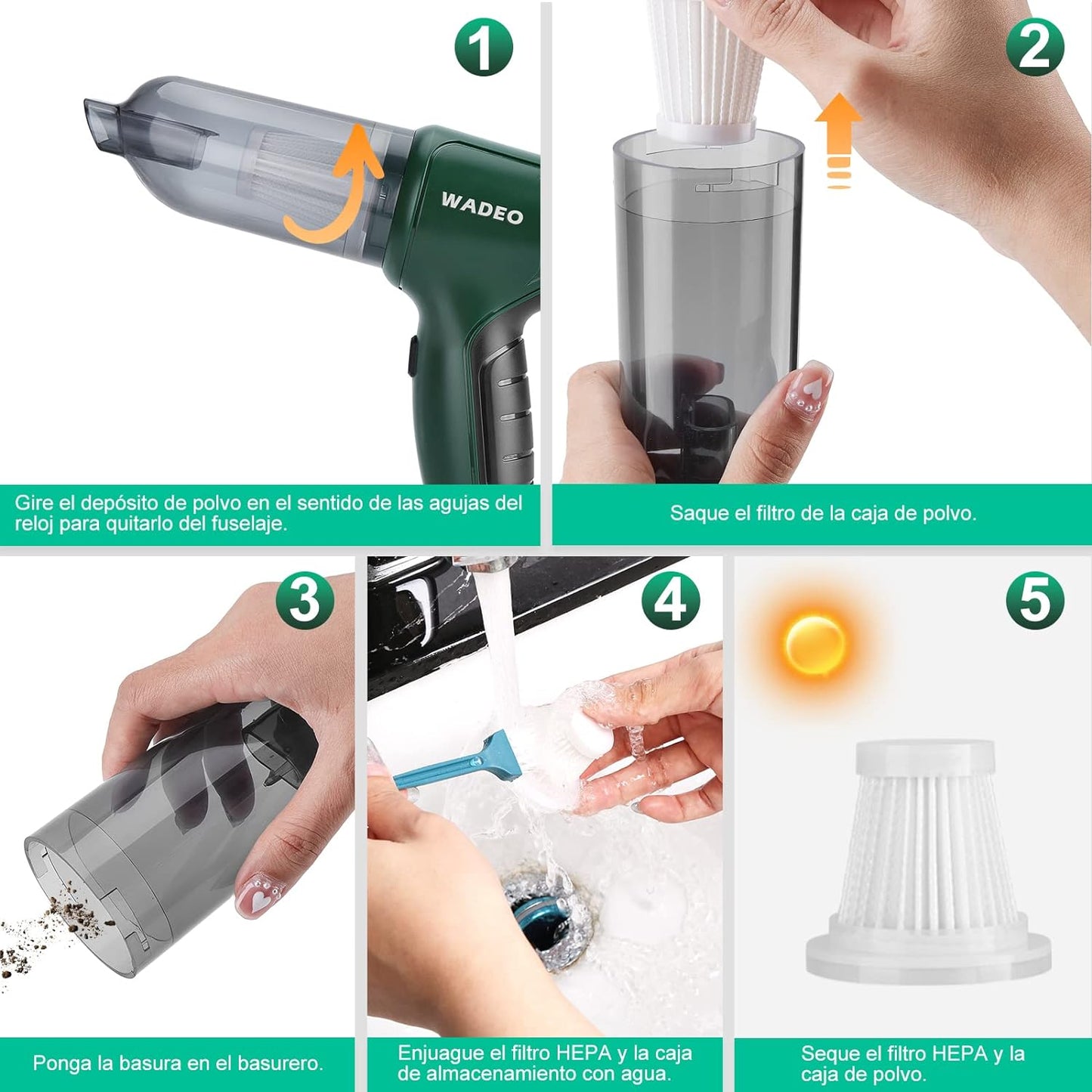 1

WADEO

Gire el depósito de polvo en el sentido de las agujas del reloj para quitarlo del fuselaje.

2

Saque el filtro de la caja de polvo.

3

Ponga la basura en el basurero.

4

Enjuague el filtro HEPA y la caja de almacenamiento con agua.

5

Seque el filtro HEPA y la caja de polvo.