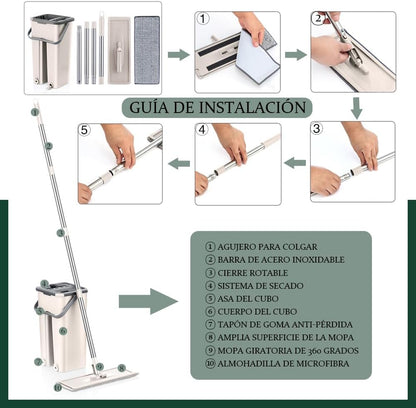 1

2

GUÍA DE INSTALACIÓN

5

4

3

1

2

3

4

5

6

7

9

8

10

① AGUJERO PARA COLGAR
② BARRA DE ACERO INOXIDABLE
③ CIERRE ROTABLE
④ SISTEMA DE SECADO
⑤ ASA DEL CUBO
⑥ CUERPO DEL CUBO
⑦ TAPÓN DE GOMA ANTI-PÉRDIDA
⑧ AMPLIA SUPERFICIE DE LA MOPA
⑨ MOPA GIRATORIA DE 360 GRADOS
⑩ ALMOHADILLA DE MICROFIBRA